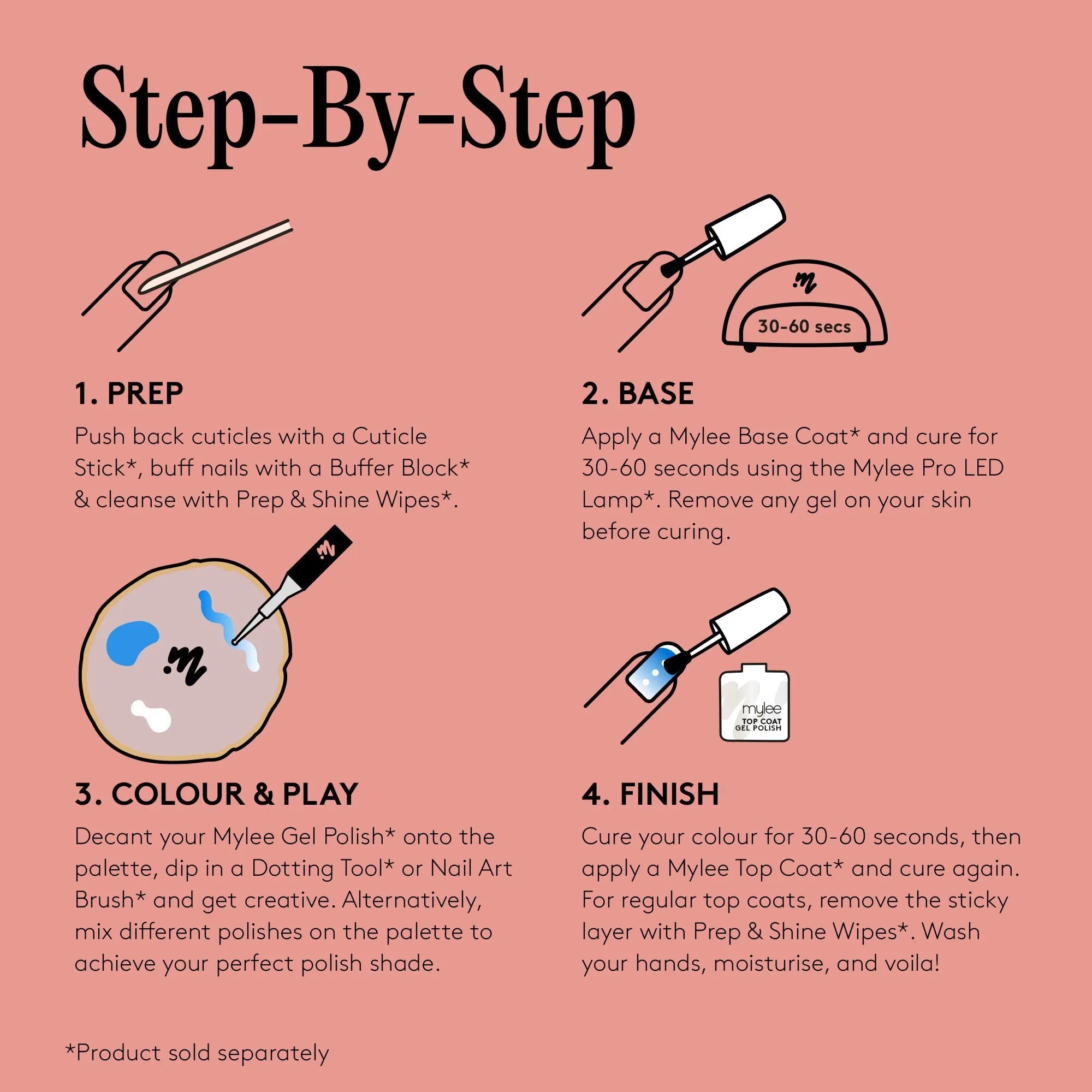 Step-By-Step

30-60 secs

1. PREP

Push back cuticles with a Cuticle Stick*, buff nails with a Buffer Block* & cleanse with Prep & Shine Wipes*.

2. BASE

Apply a Mylee Base Coat* and cure for 30-60 seconds using the Mylee Pro LED Lamp*. Remove any gel on your skin before curing.

mylee
TOP COAT
GEL POLISH

3. COLOUR & PLAY

Decant your Mylee Gel Polish* onto the palette, dip in a Dotting Tool* or Nail Art Brush* and get creative. Alternatively, mix different polishes on the palette to achieve your perfect polish shade.

4. FINISH

Cure your colour for 30-60 seconds, then apply a Mylee Top Coat* and cure again. For regular top coats, remove the sticky layer with Prep & Shine Wipes*. Wash your hands, moisturise, and voila!

*Product sold separately